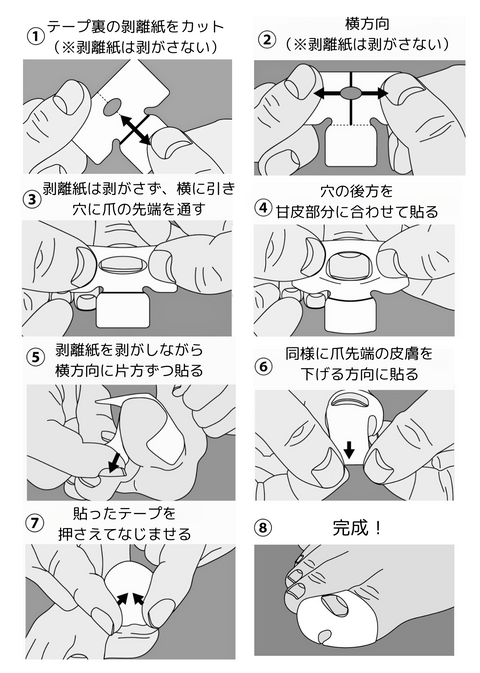 ① テープ裏の剥離紙をカット
（※剥離紙は剥がさない）

② 横方向
（※剥離紙は剥がさない）

③ 剥離紙は剥がさず、横に引き
穴に爪の先端を通す

④ 穴の後方を
甘皮部分に合わせて貼る

⑤ 剥離紙を剥がしながら
横方向に片方ずつ貼る

⑥ 同様に爪先端の皮膚を
下げる方向に貼る

⑦ 貼ったテープを
押さえてなじませる

⑧ 完成！